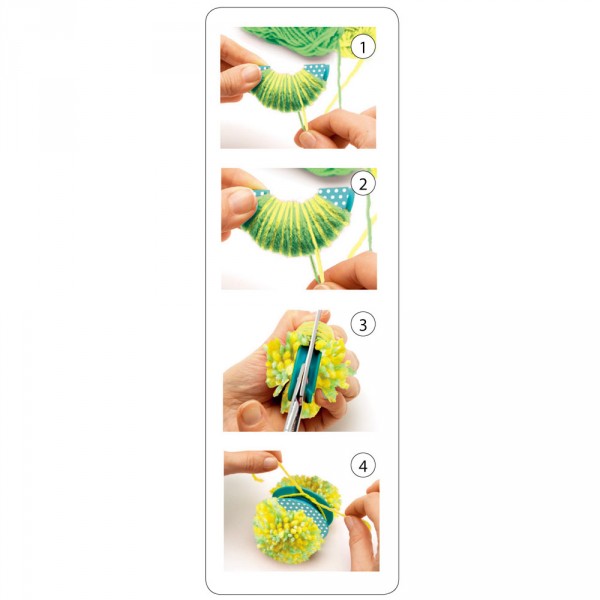 1

2

3

4