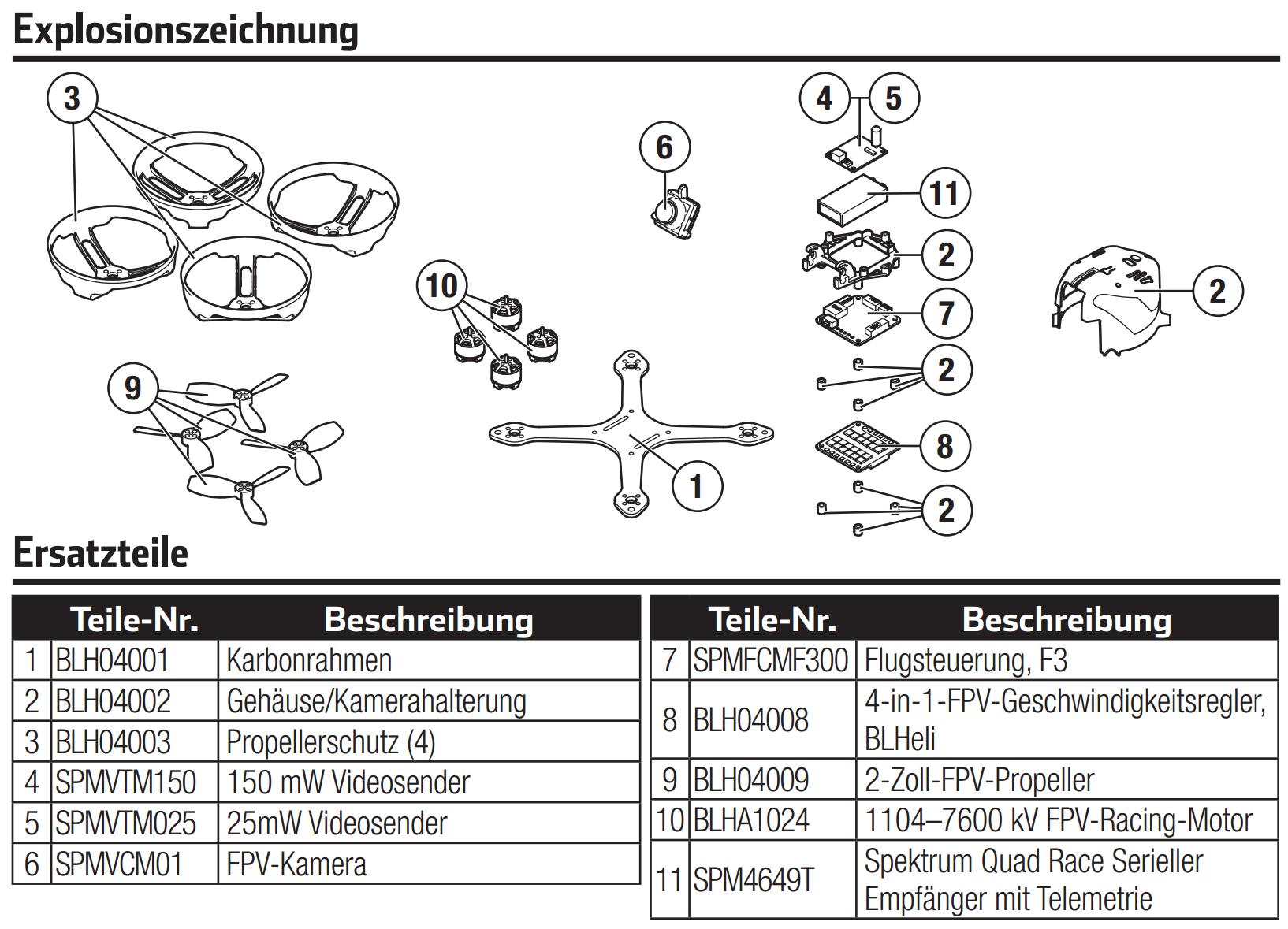 Explosionszeichnung

3

4 5

6

11

2

2

10

7

2

9

8

1

2

Ersatzteile

| | Teile-Nr. | Beschreibung |
|---|---|---|
| 1 | BLH04001 | Karbonrahmen |
| 2 | BLH04002 | Gehäuse/Kamerahalterung |
| 3 | BLH04003 | Propellerschutz (4) |
| 4 | SPMVTM150 | 150 mW Videosender |
| 5 | SPMVTM025 | 25mW Videosender |
| 6 | SPMVCM01 | FPV-Kamera |

| | Teile-Nr. | Beschreibung |
|---|---|---|
| 7 | SPMFCMF300 | Flugsteuerung, F3 |
| 8 | BLH04008 | 4-in-1-FPV-Geschwindigkeitsregler, BLHeli |
| 9 | BLH04009 | 2-Zoll-FPV-Propeller |
| 10 | BLHA1024 | 1104–7600 kV FPV-Racing-Motor |
| 11 | SPM4649T | Spektrum Quad Race Serieller Empfänger mit Telemetrie |